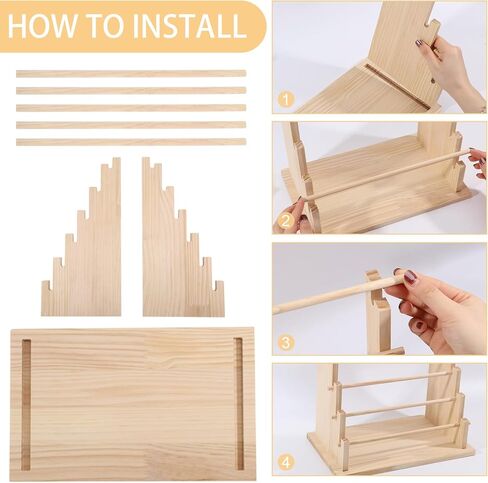 HOW TO INSTALL

1

2

3

4