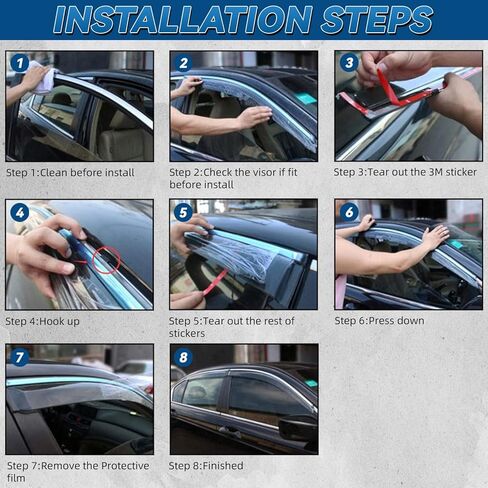 INSTALLATION STEPS

1
Step 1:Clean before install

2
Step 2:Check the visor if fit before install

3
Step 3:Tear out the 3M sticker

4
Step 4:Hook up

5
Step 5:Tear out the rest of stickers

6
Step 6:Press down

7
Step 7:Remove the Protective film

8
Step 8:Finished