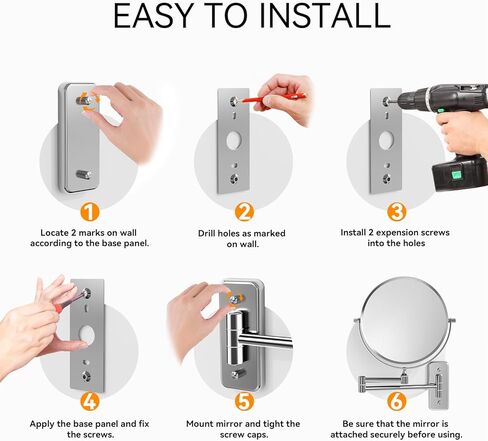 EASY TO INSTALL

1
Locate 2 marks on wall according to the base panel.

2
Drill holes as marked on wall.

3
Install 2 expension screws into the holes

4
Apply the base panel and fix the screws.

5
Mount mirror and tight the screw caps.

6
Be sure that the mirror is attached securely before using.