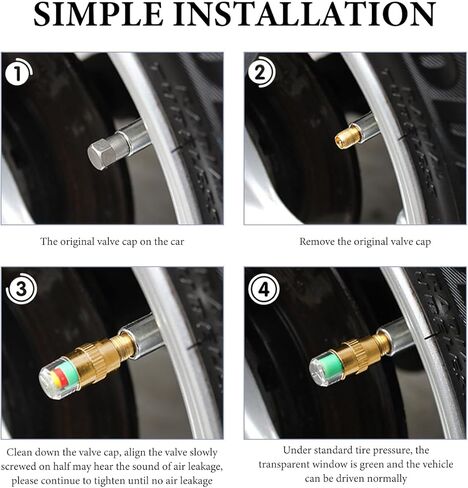 SIMPLE INSTALLATION

1

The original valve cap on the car

2

Remove the original valve cap

3

Clean down the valve cap, align the valve slowly screwed on half may hear the sound of air leakage, please continue to tighten until no air leakage

4

Under standard tire pressure, the transparent window is green and the vehicle can be driven normally