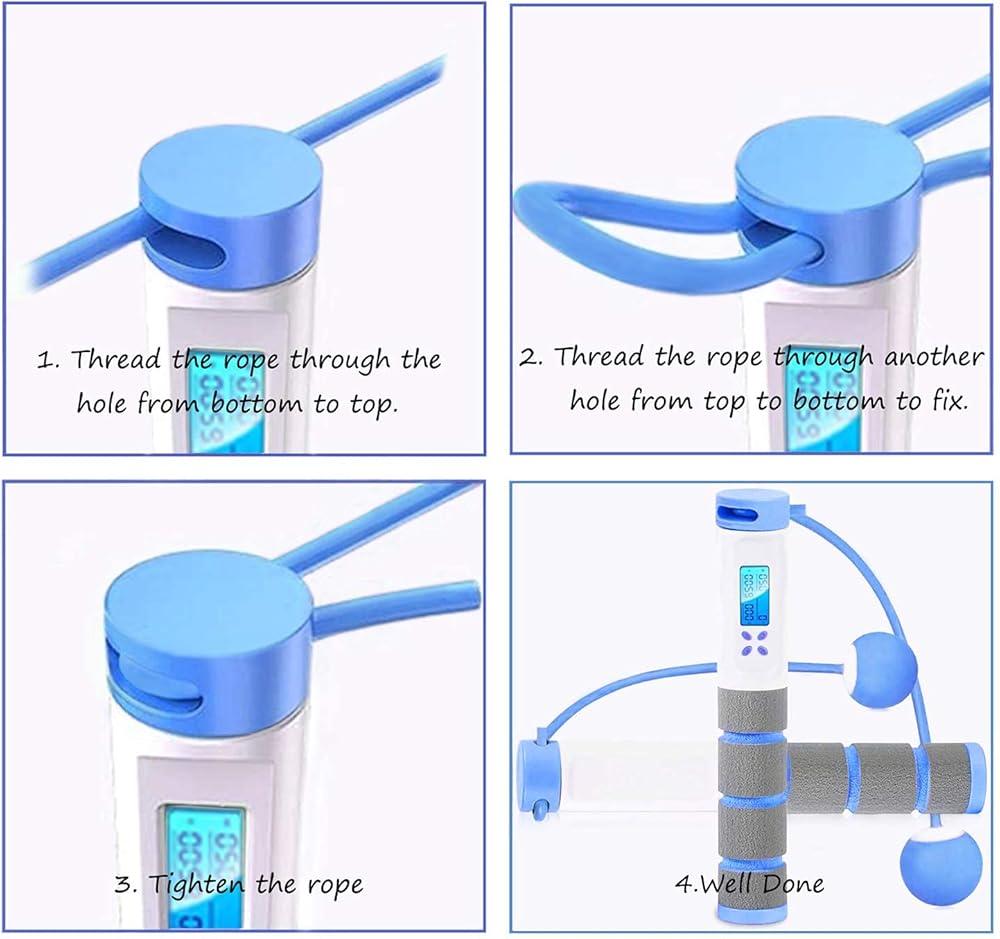 1. Thread the rope through the hole from bottom to top.

2. Thread the rope through another hole from top to bottom to fix.

3. Tighten the rope

4.Well Done