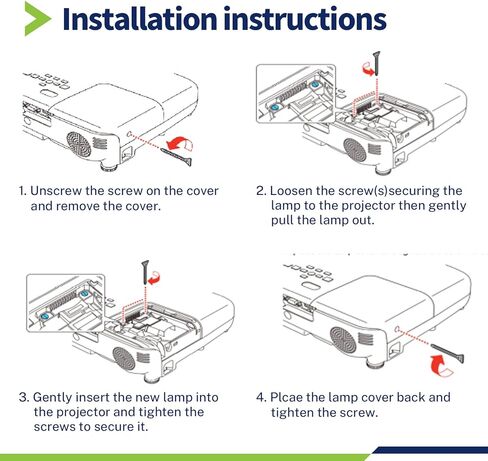 Installation instructions

1. Unscrew the screw on the cover and remove the cover.

2. Loosen the screw(s)securing the lamp to the projector then gently pull the lamp out.

3. Gently insert the new lamp into the projector and tighten the screws to secure it.

4. Plcae the lamp cover back and tighten the screw.