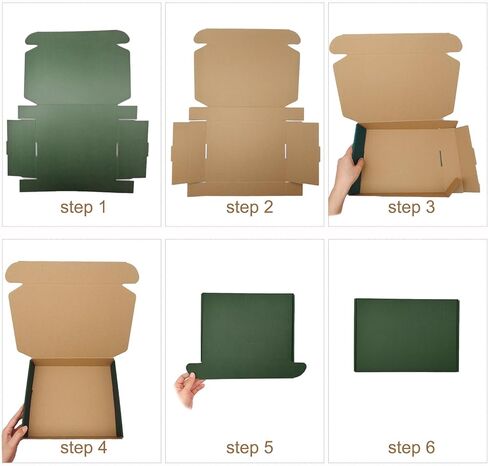 step 1

step 2

step 3

step 4

step 5

step 6