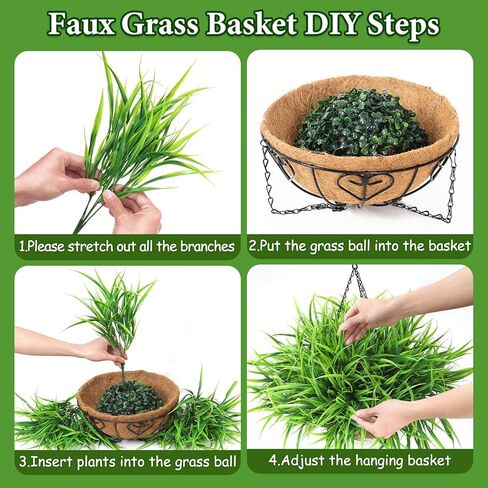 Faux Grass Basket DIY Steps

1.Please stretch out all the branches

2.Put the grass ball into the basket

3.Insert plants into the grass ball

4.Adjust the hanging basket