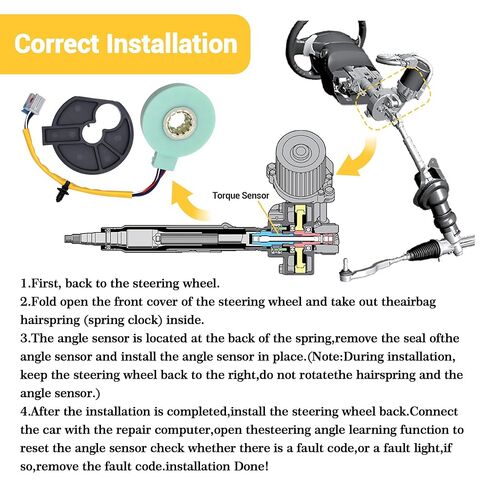 Correct Installation

Torque Sensor

1.First, back to the steering wheel.
2.Fold open the front cover of the steering wheel and take out theairbag hairspring (spring clock) inside.
3.The angle sensor is located at the back of the spring,remove the seal ofthe angle sensor and install the angle sensor in place.(Note:During installation, keep the steering wheel back to the right,do not rotatethe hairspring and the angle sensor.)
4.After the installation is completed,install the steering wheel back.Connect the car with the repair computer,open thesteering angle learning function to reset the angle sensor check whether there is a fault code,or a fault light,if so,remove the fault code.installation Done!