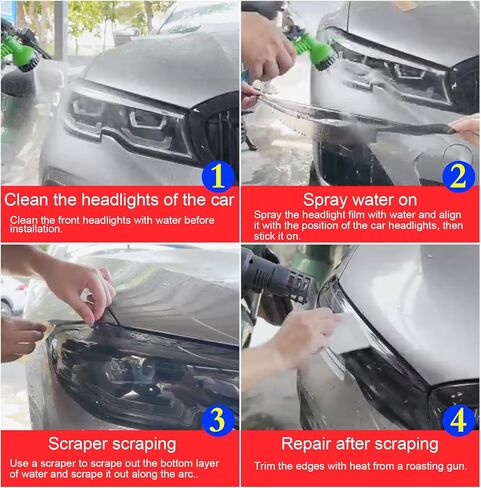 1

Clean the headlights of the car

Clean the front headlights with water before installation.

2

Spray water on

Spray the headlight film with water and align it with the position of the car headlights, then stick it on.

3

Scraper scraping

Use a scraper to scrape out the bottom layer of water and scrape it out along the arc..

4

Repair after scraping

Trim the edges with heat from a roasting gun.