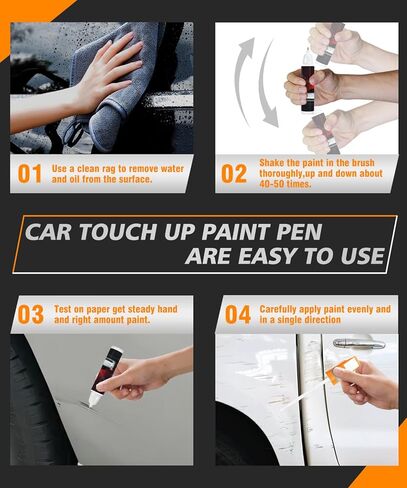 01 Use a clean rag to remove water and oil from the surface.

02 Shake the paint in the brush thoroughly,up and down about 40-50 times.

CAR TOUCH UP PAINT PEN ARE EASY TO USE

03 Test on paper get steady hand and right amount paint.

04 Carefully apply paint evenly and in a single direction