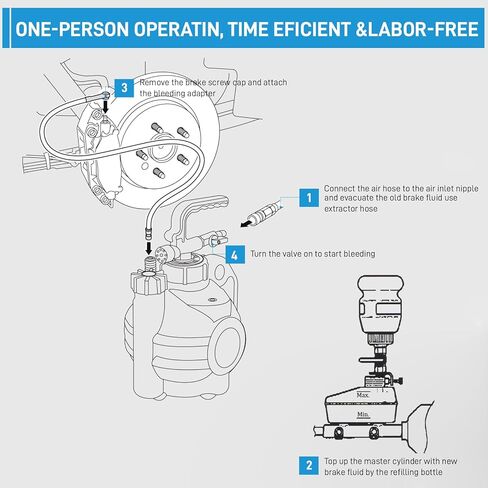 ONE-PERSON OPERATIN, TIME EFICIENT &LABOR-FREE

3 Remove the brake screw cap and attach the bleeding adapter

1 Connect the air hose to the air inlet nipple and evacuate the old brake fluid use extractor hose

4 Turn the valve on to start bleeding

Max.

Min.

2 Top up the master cylinder with new brake fluid by the refilling bottle