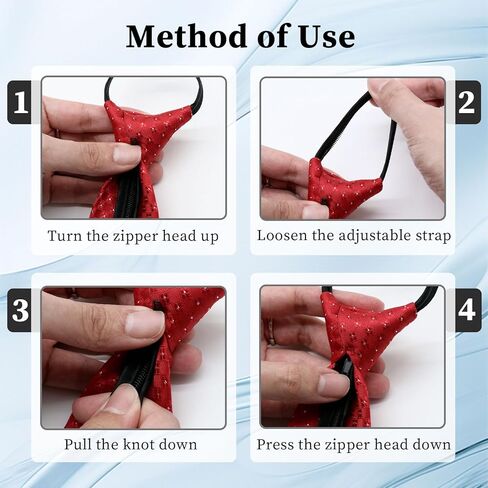 Method of Use

1
Turn the zipper head up

2
Loosen the adjustable strap

3
Pull the knot down

4
Press the zipper head down