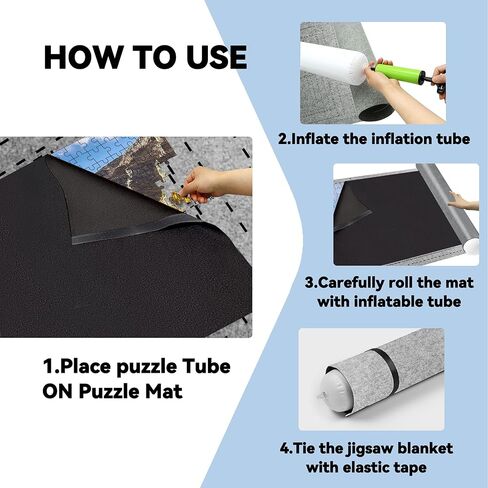 HOW TO USE

1.Place puzzle Tube ON Puzzle Mat

2.Inflate the inflation tube

3.Carefully roll the mat with inflatable tube

4.Tie the jigsaw blanket with elastic tape