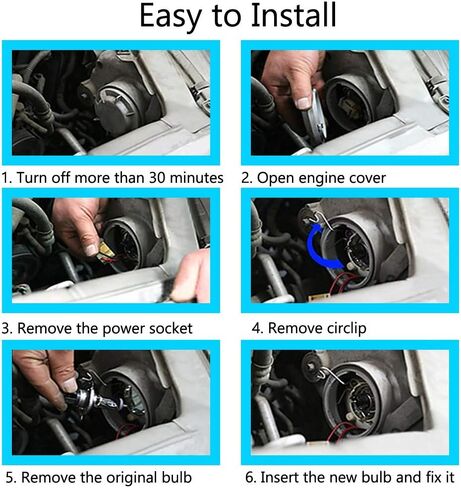 Easy to Install

1. Turn off more than 30 minutes

2. Open engine cover

3. Remove the power socket

4. Remove circlip

5. Remove the original bulb

6. Insert the new bulb and fix it