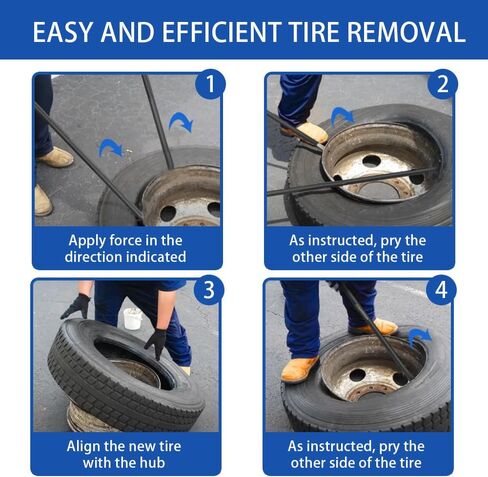 EASY AND EFFICIENT TIRE REMOVAL

1

Apply force in the direction indicated

2

As instructed, pry the other side of the tire

3

Align the new tire with the hub

4

As instructed, pry the other side of the tire