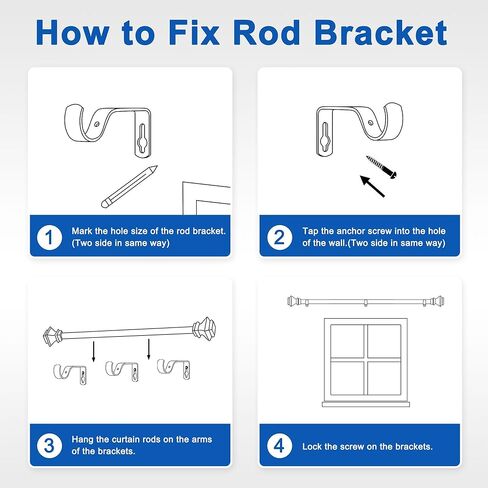 How to Fix Rod Bracket

1 Mark the hole size of the rod bracket. (Two side in same way)

2 Tap the anchor screw into the hole of the wall.(Two side in same way)

3 Hang the curtain rods on the arms of the brackets.

4 Lock the screw on the brackets.