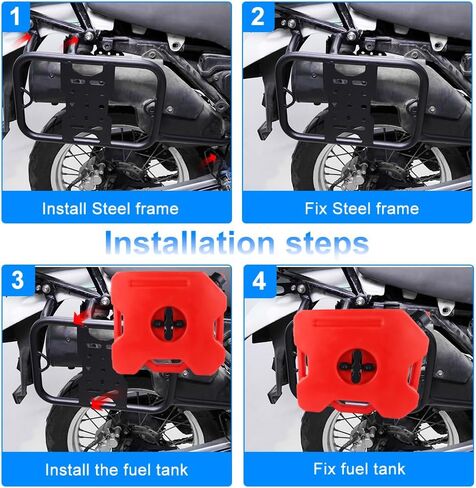 1

Install Steel frame

2

Fix Steel frame

Installation steps

3

Install the fuel tank

4

Fix fuel tank