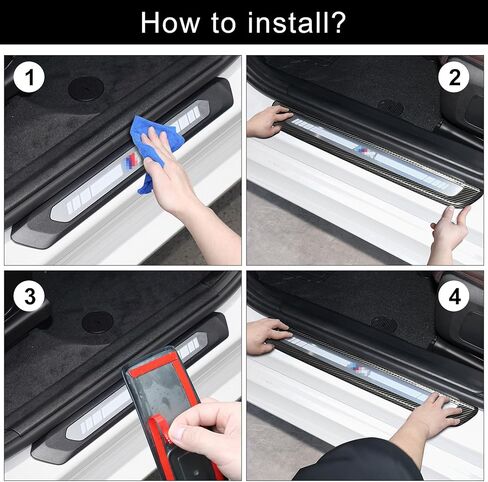 How to install?

1

2

3

4