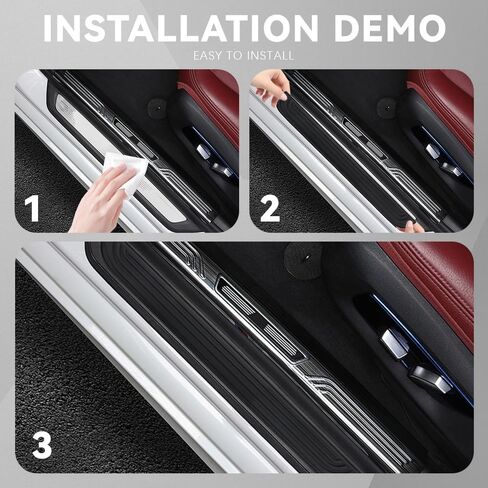 INSTALLATION DEMO
EASY TO INSTALL

1

2

3