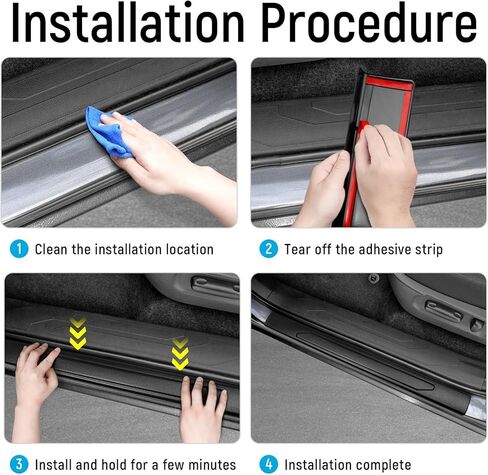 Installation Procedure

1 Clean the installation location

2 Tear off the adhesive strip

3 Install and hold for a few minutes

4 Installation complete