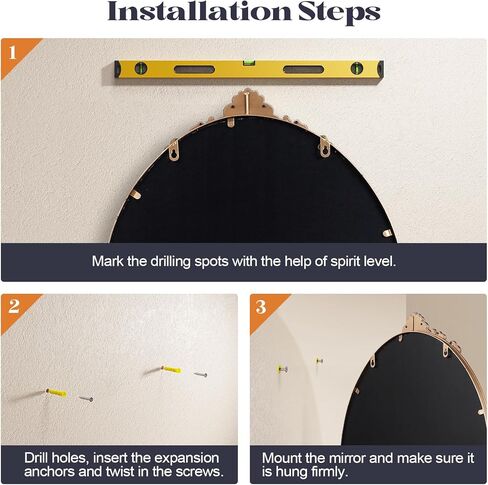 Installation Steps

1

Mark the drilling spots with the help of spirit level.

2

Drill holes, insert the expansion anchors and twist in the screws.

3

Mount the mirror and make sure it is hung firmly.