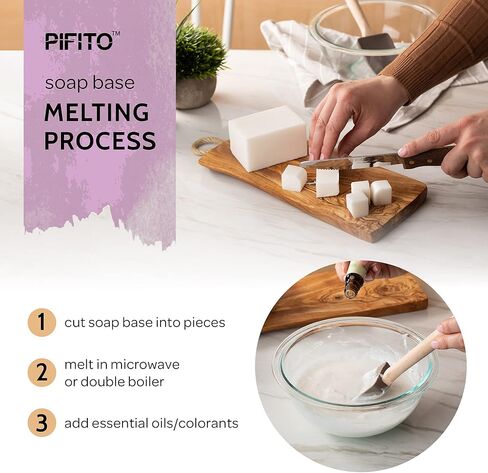 PIFITO™

soap base

MELTING PROCESS

1 cut soap base into pieces

2 melt in microwave or double boiler

3 add essential oils/colorants