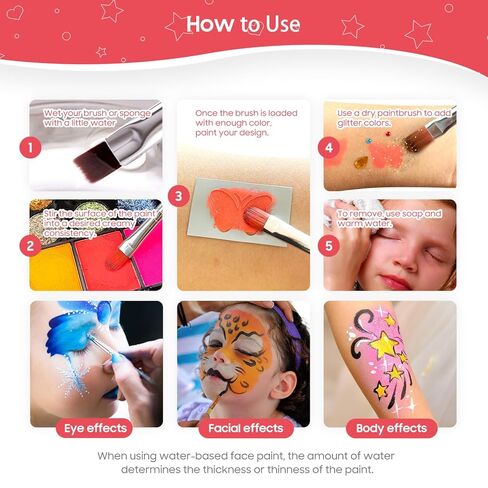 How to Use

1
Wet your brush or sponge with a little water

2
Stir the surface of the paint into a desired creamy consistency.

3
Once the brush is loaded with enough color, paint your design.

4
Use a dry paintbrush to add glitter colors.

5
To remove, use soap and warm water.

Eye effects

Facial effects

Body effects

When using water-based face paint, the amount of water determines the thickness or thinness of the paint.