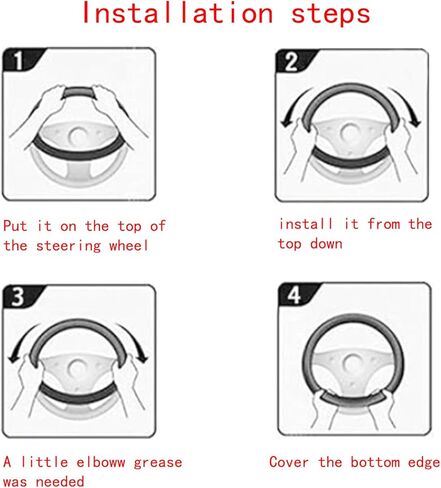 Installation steps

1

Put it on the top of the steering wheel

2

install it from the top down

3

A little elboww grease was needed

4

Cover the bottom edge