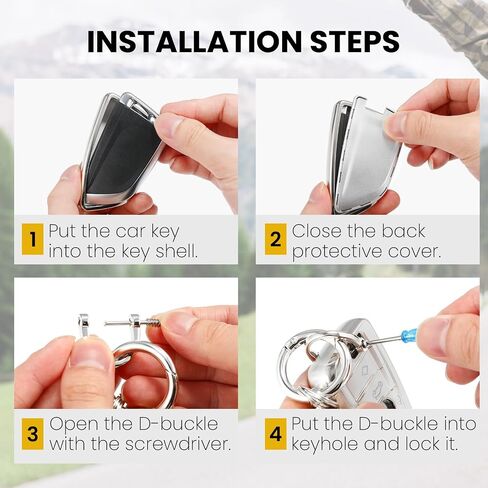 INSTALLATION STEPS

1 Put the car key into the key shell.

2 Close the back protective cover.

3 Open the D-buckle with the screwdriver.

4 Put the D-buckle into keyhole and lock it.