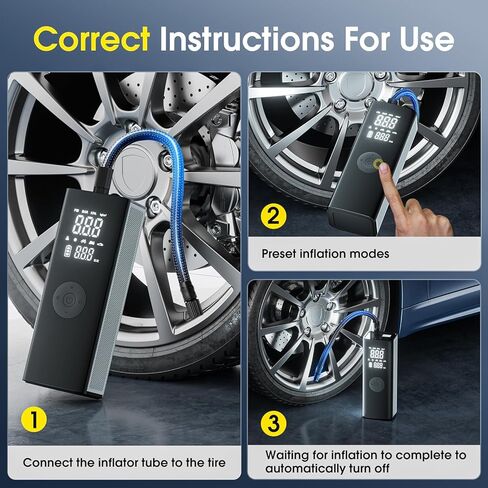 Correct Instructions For Use

888

888

1

Connect the inflator tube to the tire

888

888

2

Preset inflation modes

888

888

3

Waiting for inflation to complete to automatically turn off