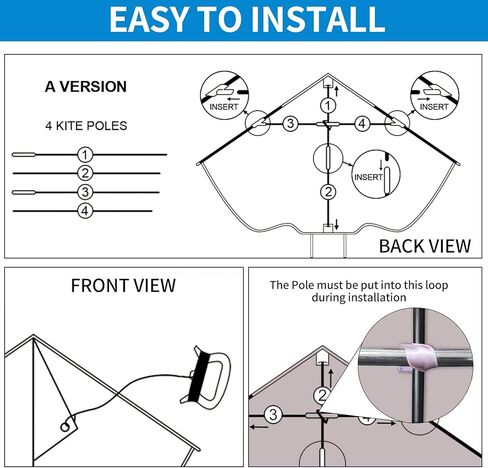 EASY TO INSTALL

A VERSION

4 KITE POLES

1
2
3
4

INSERT

INSERT

1
3
4
INSERT
2

BACK VIEW

FRONT VIEW

The Pole must be put into this loop during installation

2
3
4