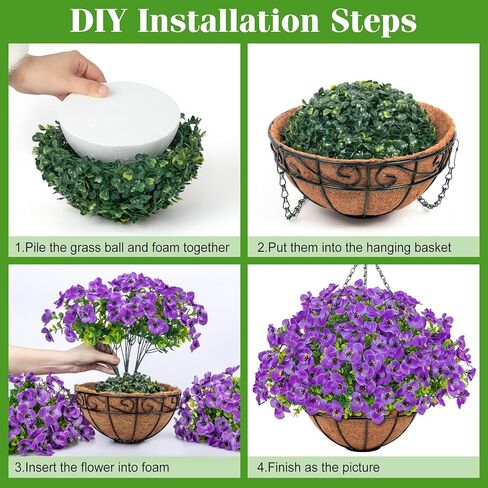 DIY Installation Steps

1.Pile the grass ball and foam together

2.Put them into the hanging basket

3.Insert the flower into foam

4.Finish as the picture