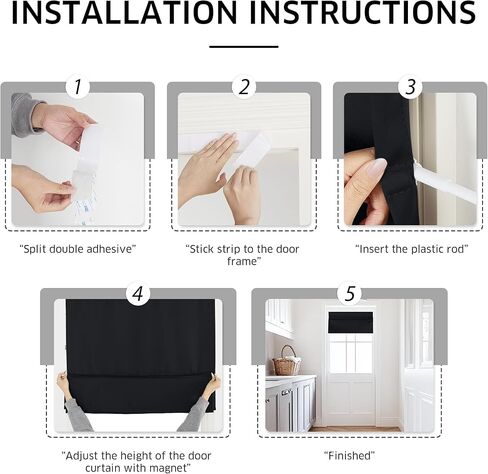 INSTALLATION INSTRUCTIONS

1

"Split double adhesive"

2

"Stick strip to the door frame"

3

"Insert the plastic rod"

4

"Adjust the height of the door curtain with magnet"

5

"Finished"