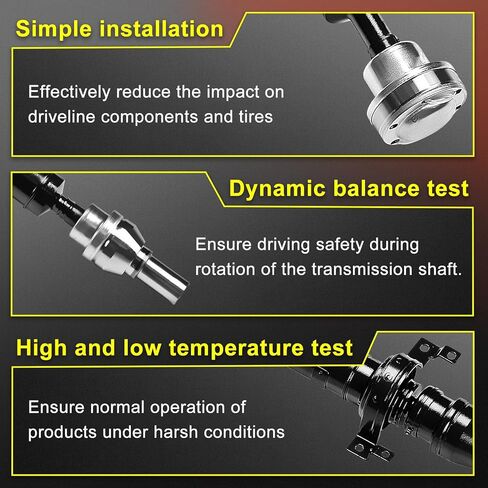 Simple installation

Effectively reduce the impact on driveline components and tires

Dynamic balance test

Ensure driving safety during rotation of the transmission shaft.

High and low temperature test

Ensure normal operation of products under harsh conditions