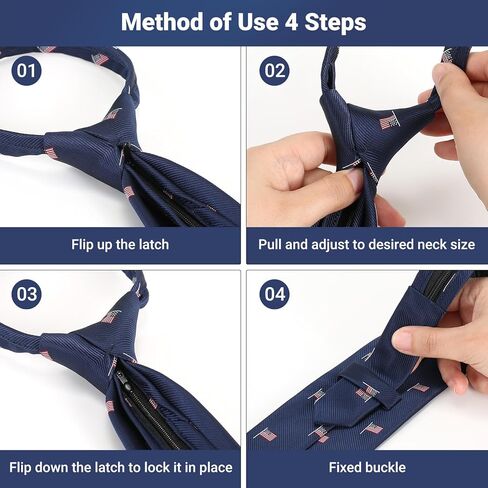 Method of Use 4 Steps

01

Flip up the latch

02

Pull and adjust to desired neck size

03

Flip down the latch to lock it in place

04

Fixed buckle