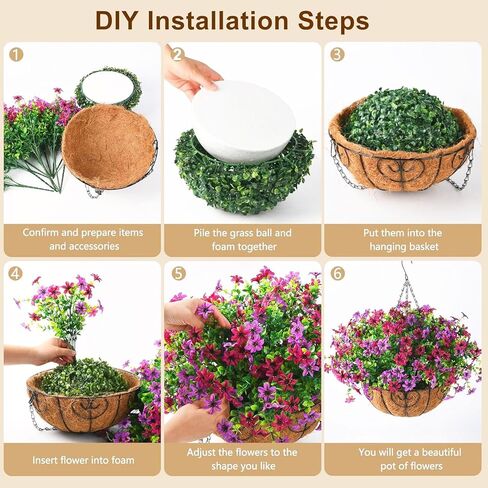 DIY Installation Steps

1

Confirm and prepare items and accessories

2

Pile the grass ball and foam together

3

Put them into the hanging basket

4

Insert flower into foam

5

Adjust the flowers to the shape you like

6

You will get a beautiful pot of flowers