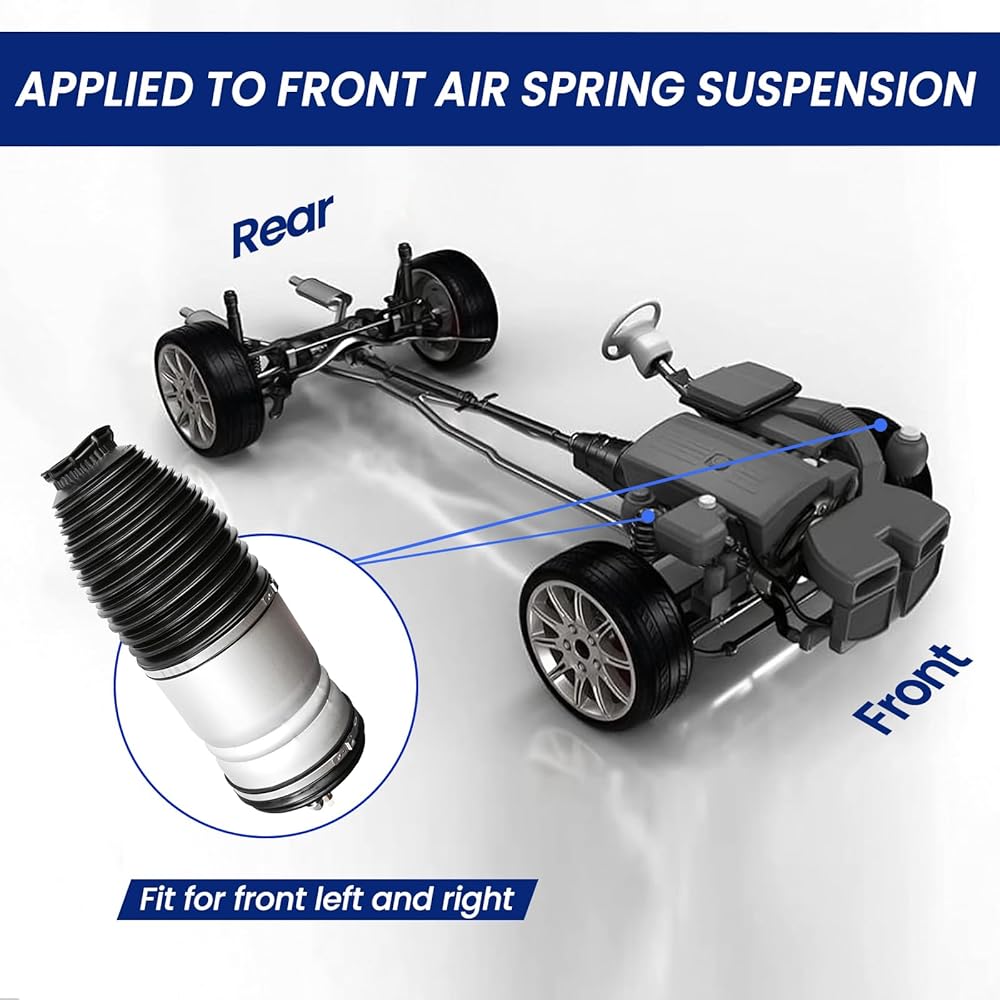 APPLIED TO FRONT AIR SPRING SUSPENSION

Rear

Front

Fit for front left and right