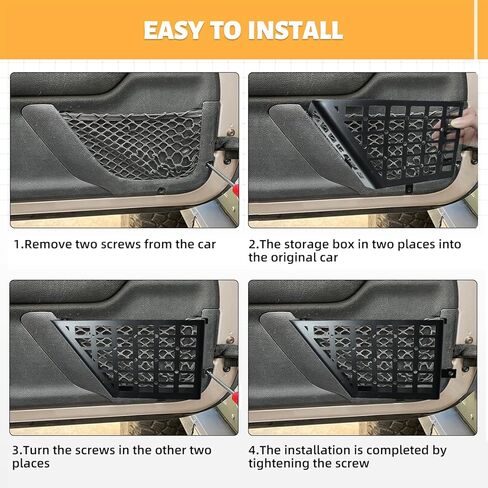 EASY TO INSTALL

1.Remove two screws from the car

2.The storage box in two places into the original car

3.Turn the screws in the other two places

4.The installation is completed by tightening the screw