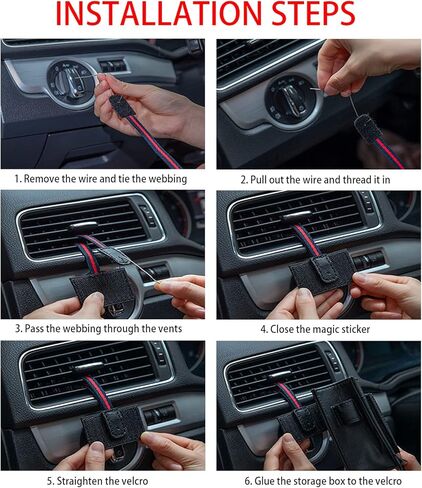 INSTALLATION STEPS

1. Remove the wire and tie the webbing

2. Pull out the wire and thread it in

3. Pass the webbing through the vents

4. Close the magic sticker

5. Straighten the velcro

6. Glue the storage box to the velcro