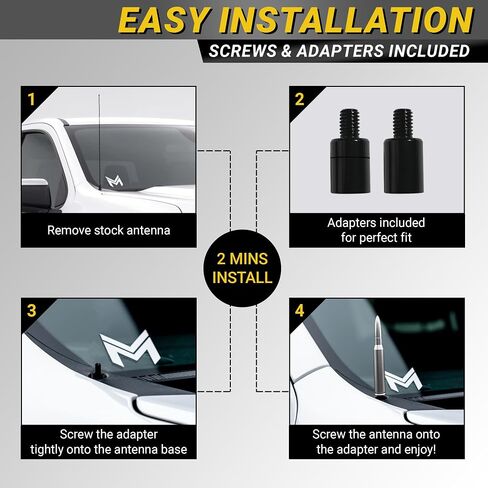 EASY INSTALLATION

SCREWS & ADAPTERS INCLUDED

1

Remove stock antenna

2

Adapters included for perfect fit

2 MINS INSTALL

3

Screw the adapter tightly onto the antenna base

4

Screw the antenna onto the adapter and enjoy!