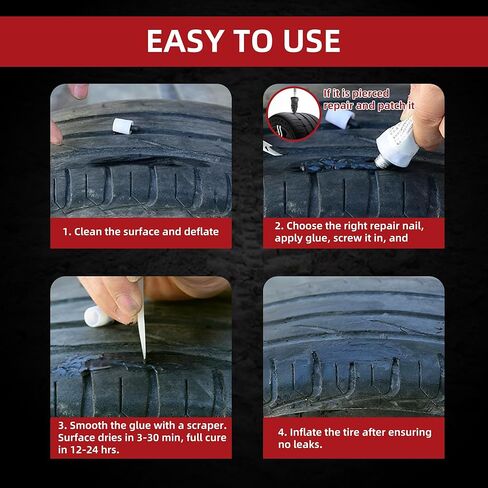 EASY TO USE

1. Clean the surface and deflate

If it is pierced repair and patch it

2. Choose the right repair nail, apply glue, screw it in, and

3. Smooth the glue with a scraper. Surface dries in 3-30 min, full cure in 12-24 hrs.

4. Inflate the tire after ensuring no leaks.