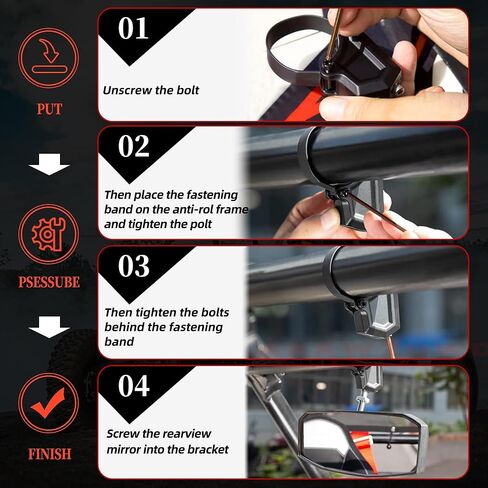 PUT

PSESSUBE

FINISH

01

Unscrew the bolt

02

Then place the fastening band on the anti-rol frame and tighten the polt

03

Then tighten the bolts behind the fastening band

04

Screw the rearview mirror into the bracket