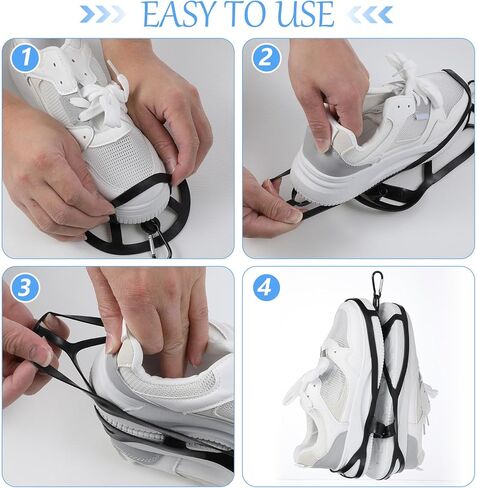 EASY TO USE

1

2

3

4