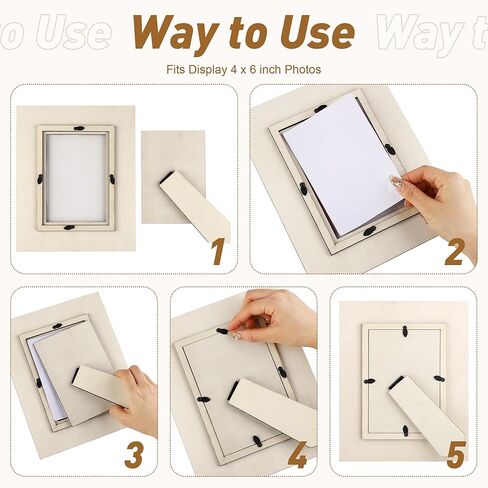 o Use Way to Use Way t

Fits Display 4 x 6 inch Photos

1

2

3

4

5