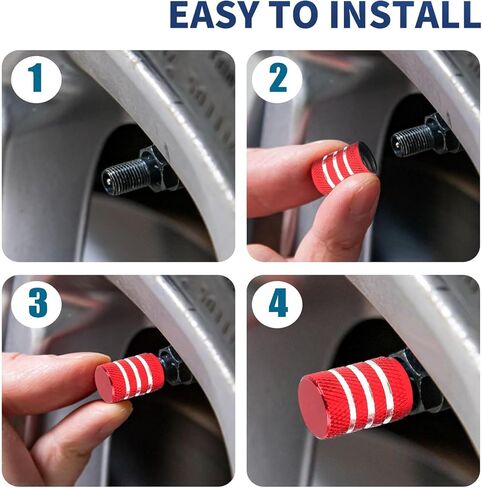 EASY TO INSTALL

1

2

3

4