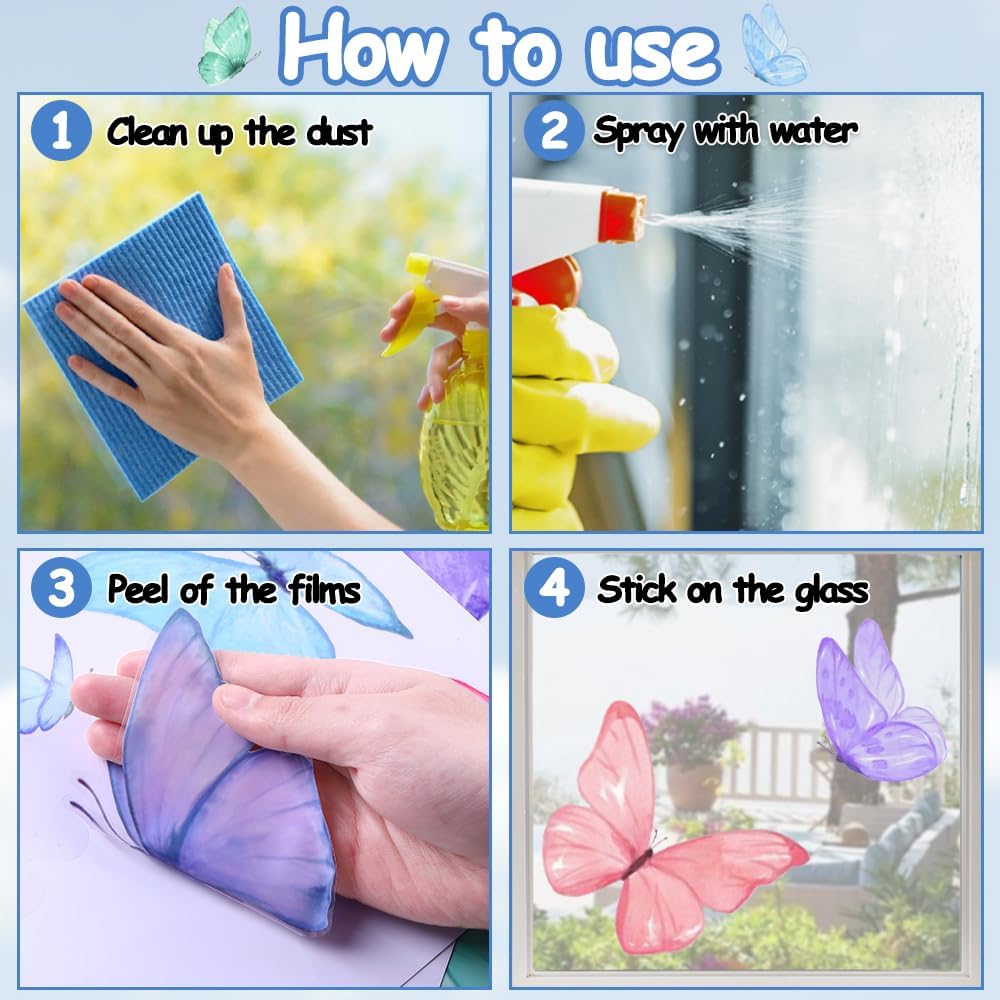 How to use

1 Clean up the dust

2 Spray with water

3 Peel of the films

4 Stick on the glass