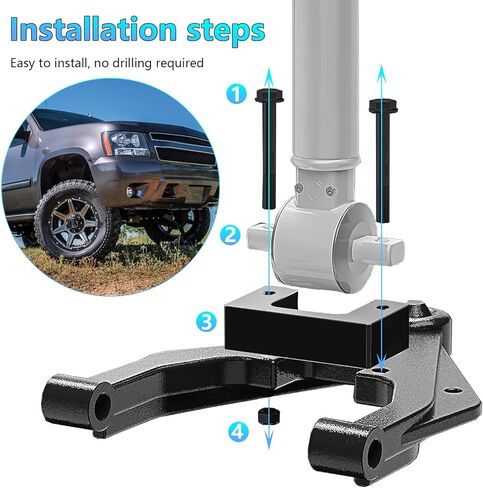 Installation steps

Easy to install, no drilling required

1

2

3

4