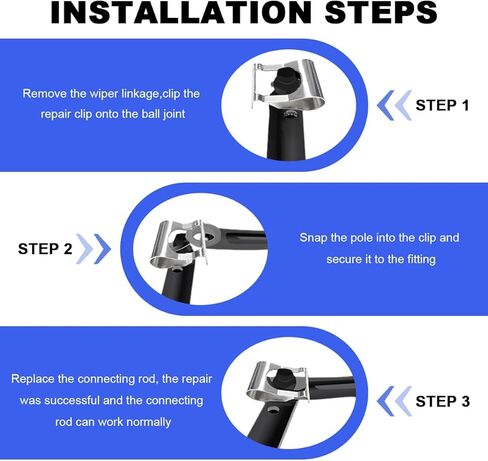 INSTALLATION STEPS

Remove the wiper linkage,clip the repair clip onto the ball joint

STEP 1

STEP 2

Snap the pole into the clip and secure it to the fitting

Replace the connecting rod, the repair was successful and the connecting rod can work normally

STEP 3