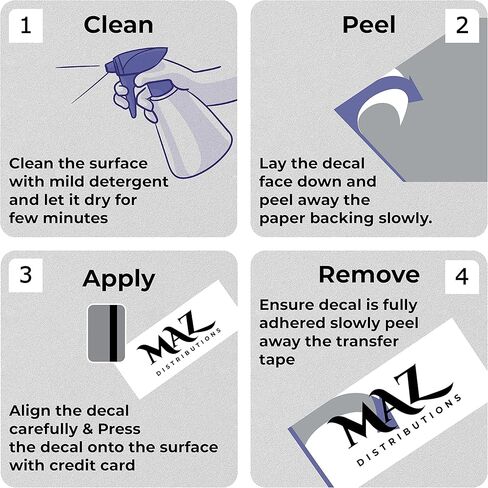 1 Clean

Clean the surface with mild detergent and let it dry for few minutes

Peel 2

Lay the decal face down and peel away the paper backing slowly.

3 Apply

MAZ DISTRIBUTIONS

Align the decal carefully & Press the decal onto the surface with credit card

Remove 4

Ensure decal is fully adhered slowly peel away the transfer tape

MAZ DISTRIBUTIONS