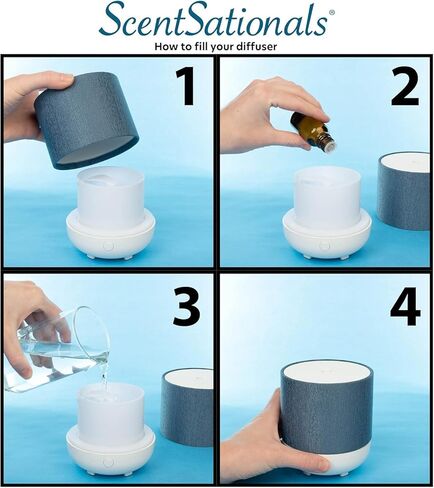 ScentSationals®
How to fill your diffuser

1

2

3

4