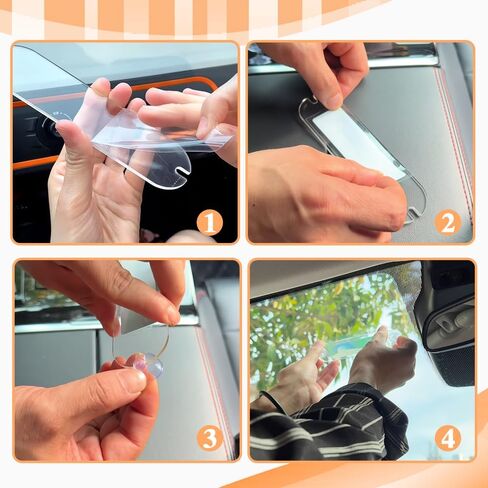 1
2
3
4