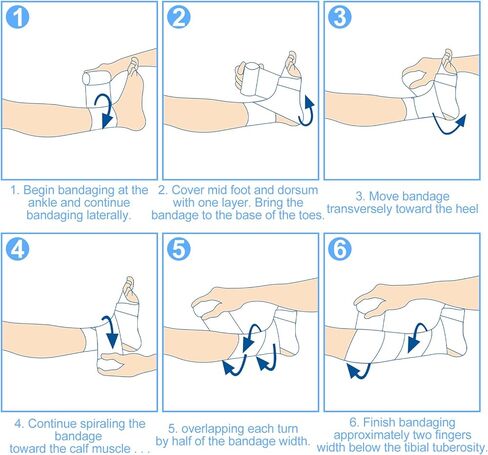 1

2

3

1. Begin bandaging at the ankle and continue bandaging laterally.

2. Cover mid foot and dorsum with one layer. Bring the bandage to the base of the toes.

3. Move bandage transversely toward the heel

4

5

6

4. Continue spiraling the bandage toward the calf muscle . . .

5. overlapping each turn by half of the bandage width.

6. Finish bandaging approximately two fingers width below the tibial tuberosity.