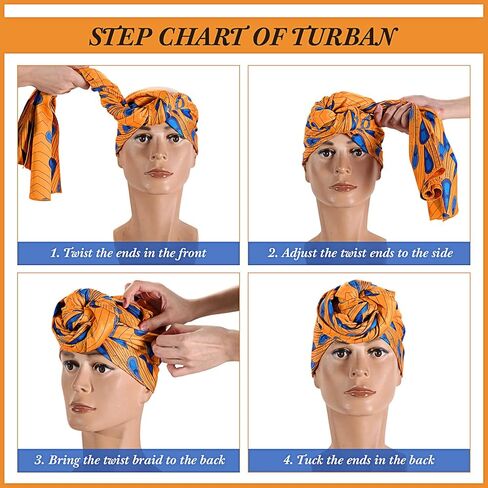 STEP CHART OF TURBAN

1. Twist the ends in the front

2. Adjust the twist ends to the side

3. Bring the twist braid to the back

4. Tuck the ends in the back